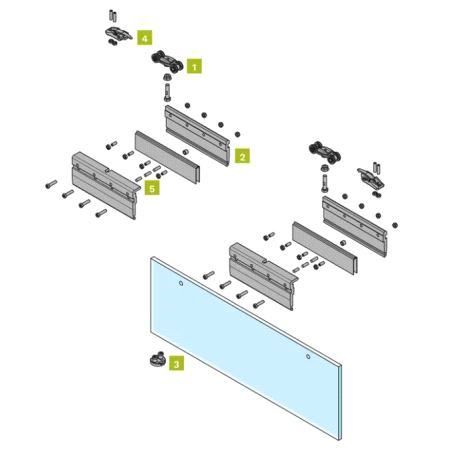 4
1
2
5
3