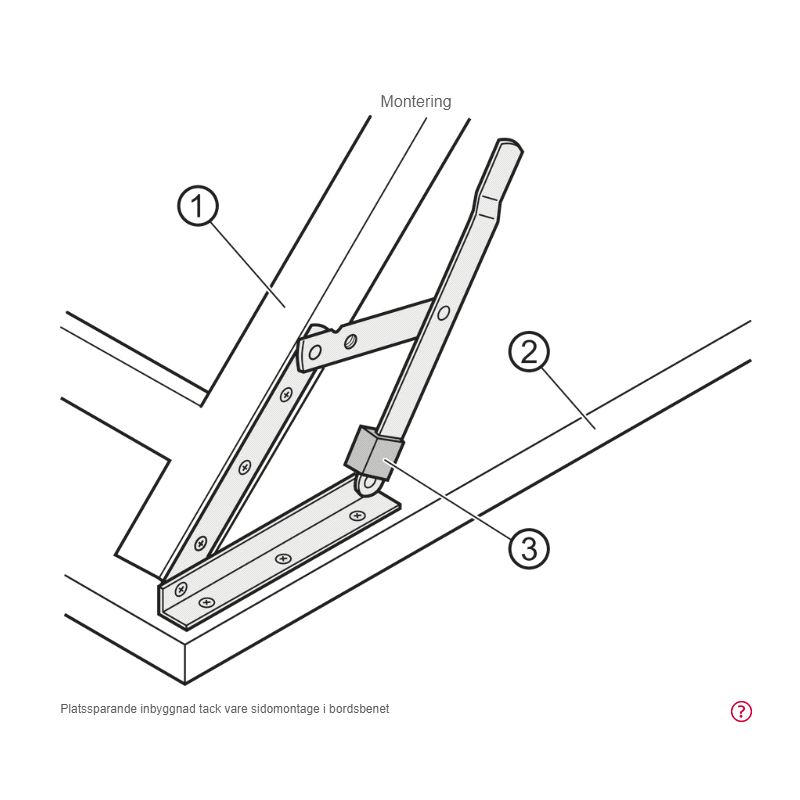 Montering

1

2

3

Platssparande inbyggnad tack vare sidomontage i bordsbenet

?