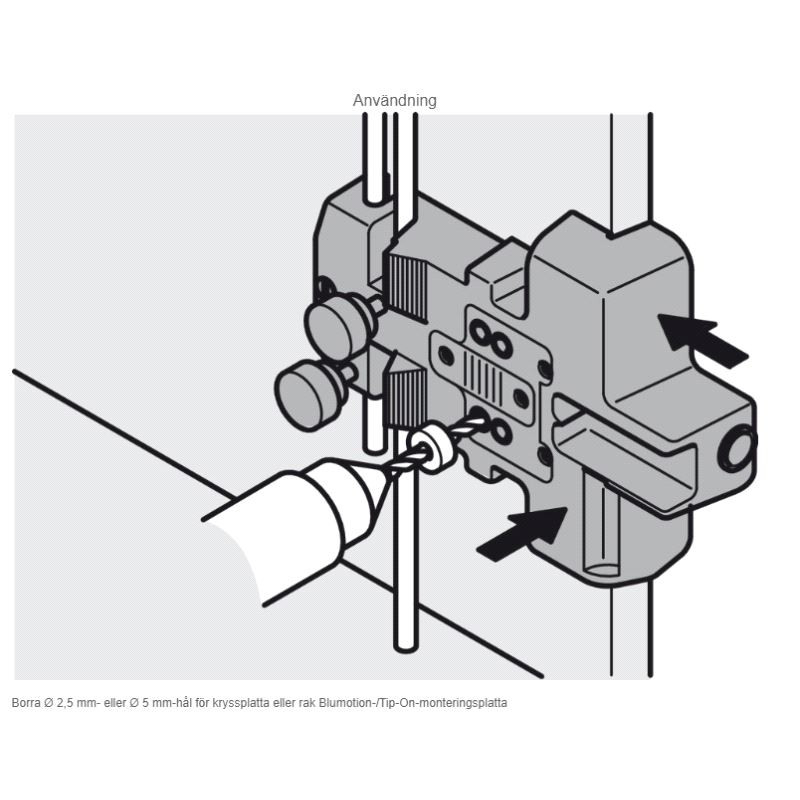 Användning

Borra Ø 2,5 mm- eller Ø 5 mm-hål för kryssplatta eller rak Blumotion-/Tip-On-monteringsplatta