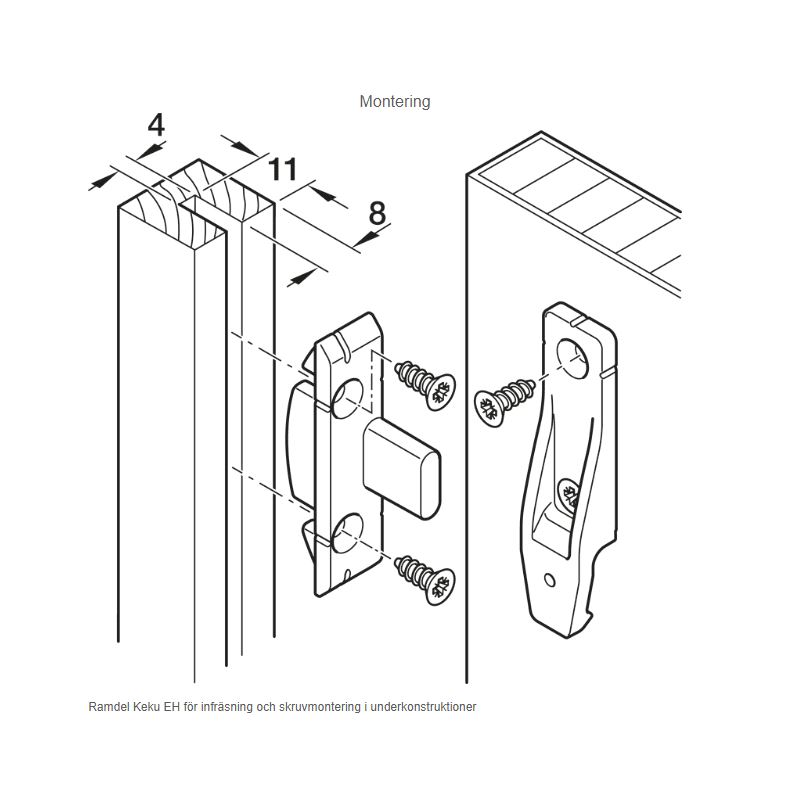 Montering

4

11

8

Ramdel Keku EH för infräsning och skruvmontering i underkonstruktioner