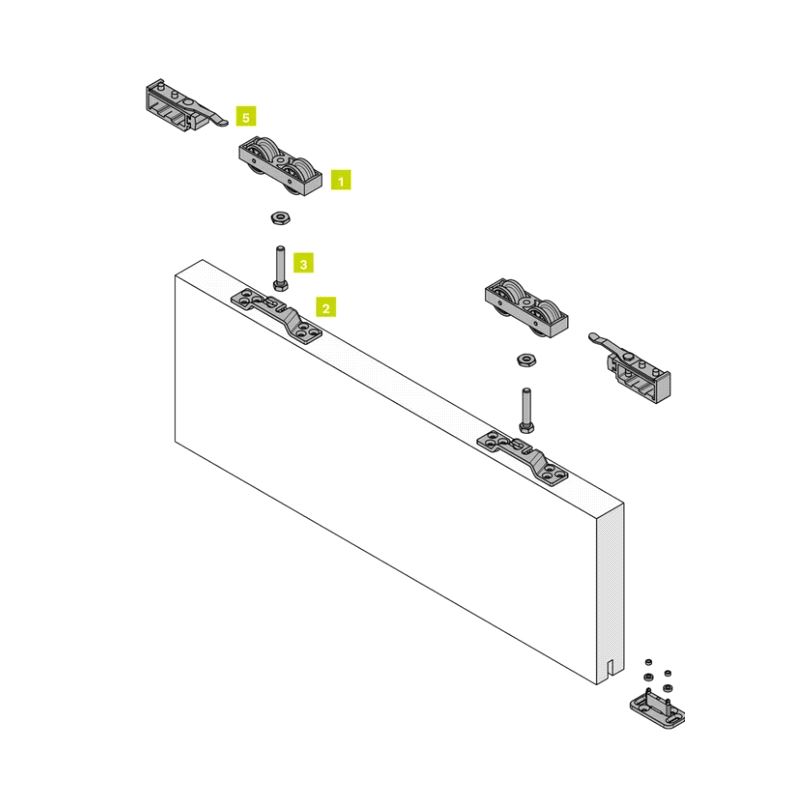 5
1
3
2