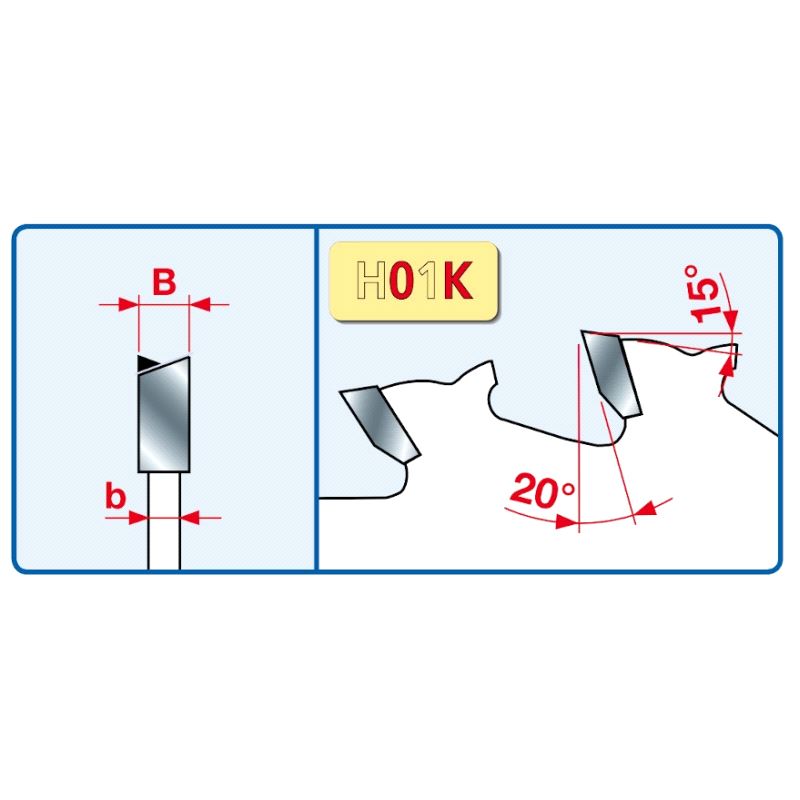 B

b

H01K

15°

20°