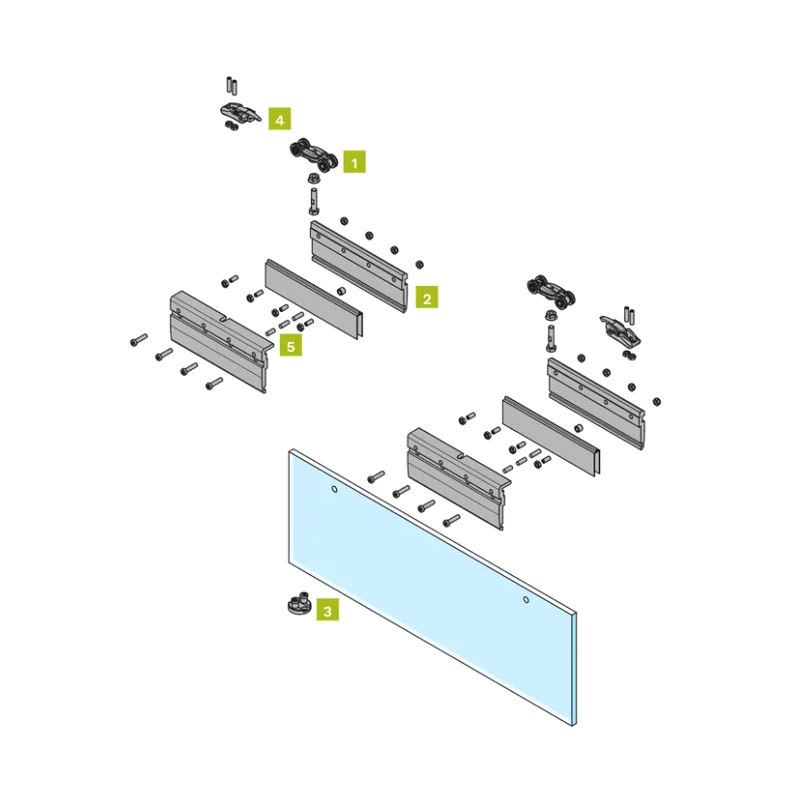 4
1
2
5
3