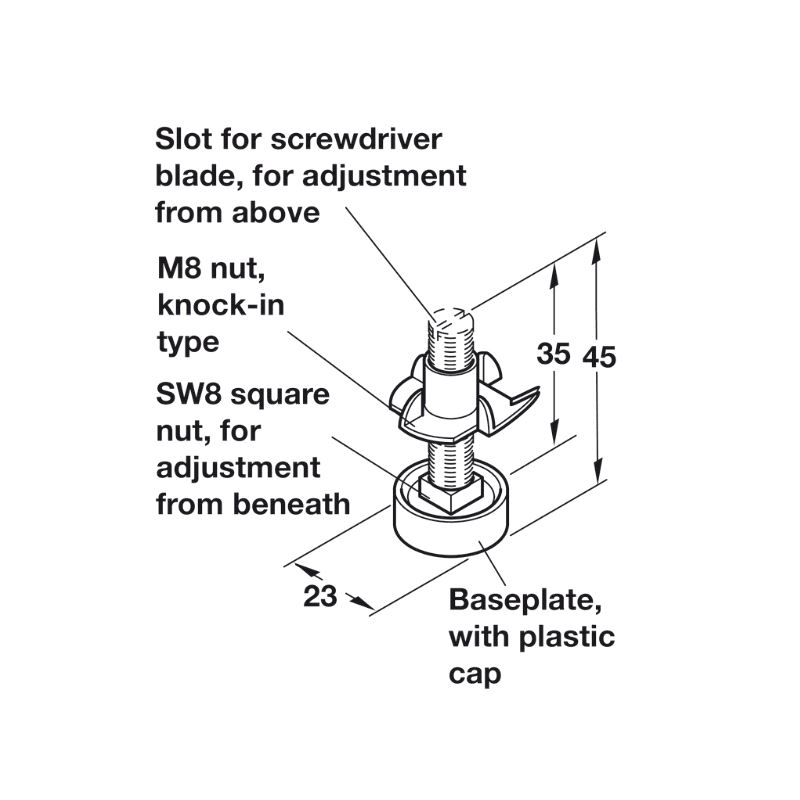 Slot for screwdriver blade, for adjustment from above

M8 nut, knock-in type

SW8 square nut, for adjustment from beneath

35 45

23

Baseplate, with plastic cap