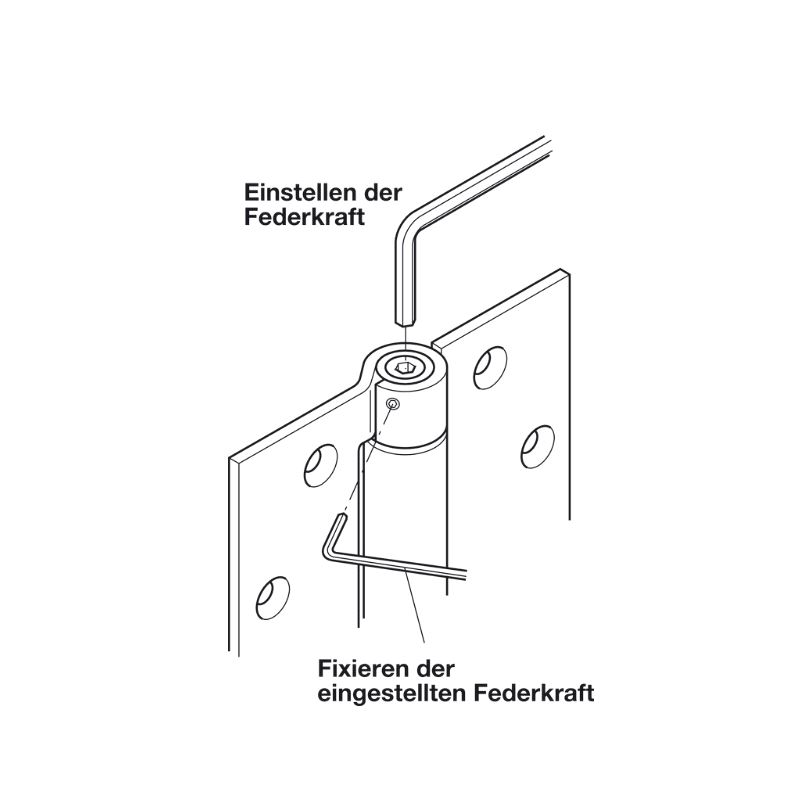 Einstellen der Federkraft

Fixieren der eingestellten Federkraft