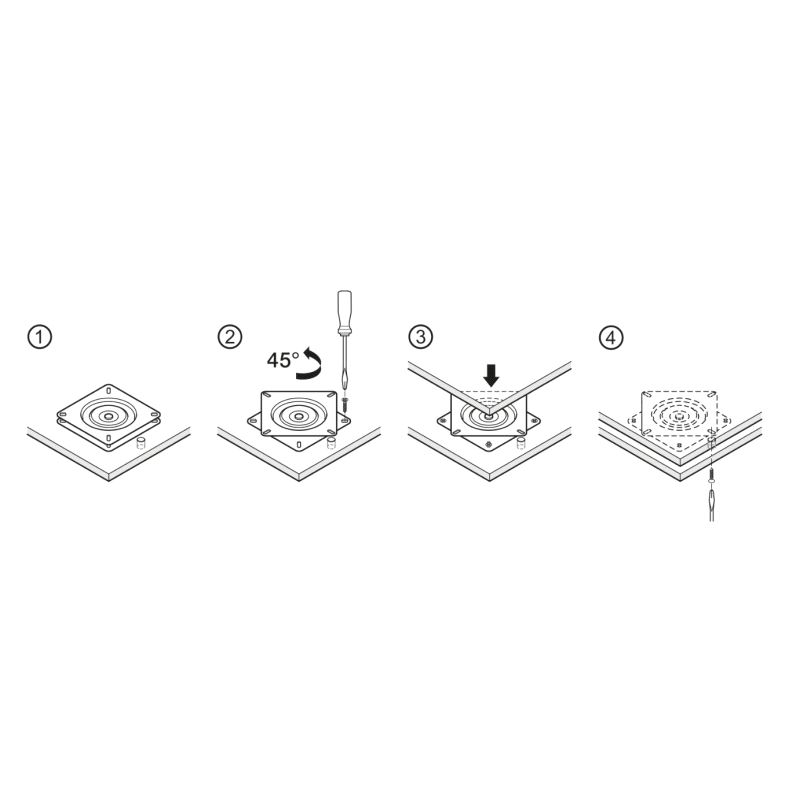 ①

②

45°

③

④