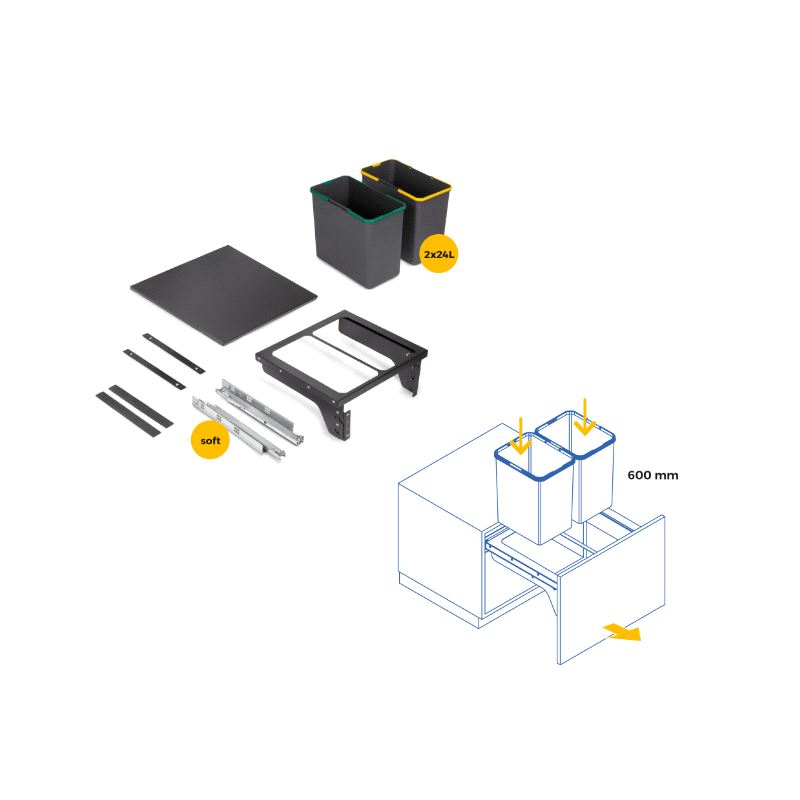 2x24L

soft

600 mm