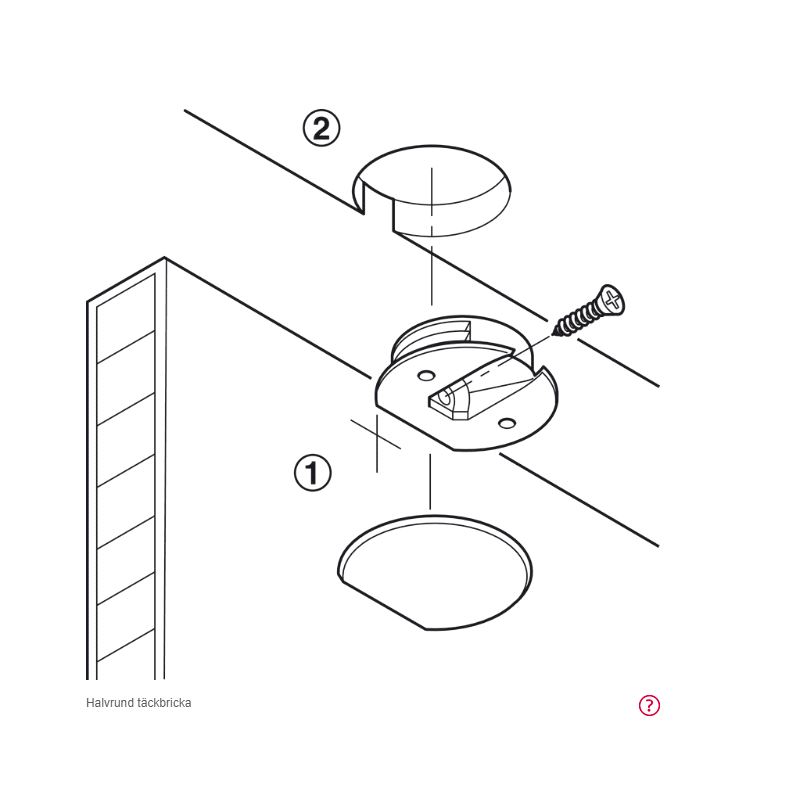 2

1

Halvrund täckbricka

?